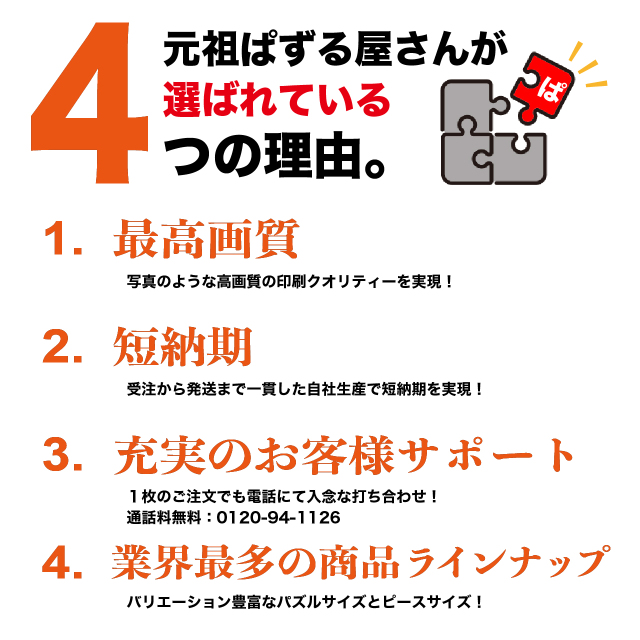 4 元祖ぱずる屋さんが
選ばれている
つの理由。

ぱ

1. 最高画質

写真のような高画質の印刷クオリティーを実現！

2. 短納期

受注から発送まで一貫した自社生産で短納期を実現！

3. 充実のお客様サポート

１枚のご注文でも電話にて入念な打ち合わせ！
通話料無料：0120-94-1126

4. 業界最多の商品ラインナップ

バリエーション豊富なパズルサイズとピースサイズ！