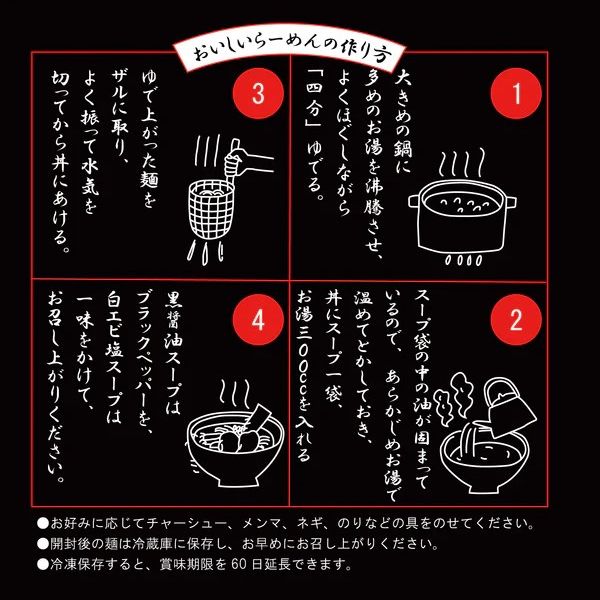 おいしいらーめんの作り方

1
大きめの鍋に多めのお湯を沸騰させ、よくほぐしながら「四分」ゆでる。

2
スープ袋の中の油が固まっているので、あらかじめお湯で温めてとかしておき、丼にスープ一袋、お湯三〇〇ccを入れる

3
ゆで上がった麺をザルに取り、よく振って水気を切ってから丼にあける。

4
黒醤油スープはブラックペッパーを、白エビ塩スープは一味をかけて、お召し上がりください。

●お好みに応じてチャーシュー、メンマ、ネギ、のりなどの具をのせてください。
●開封後の麺は冷蔵庫に保存し、お早めにお召し上がりください。
●冷凍保存すると、賞味期限を60日延長できます。